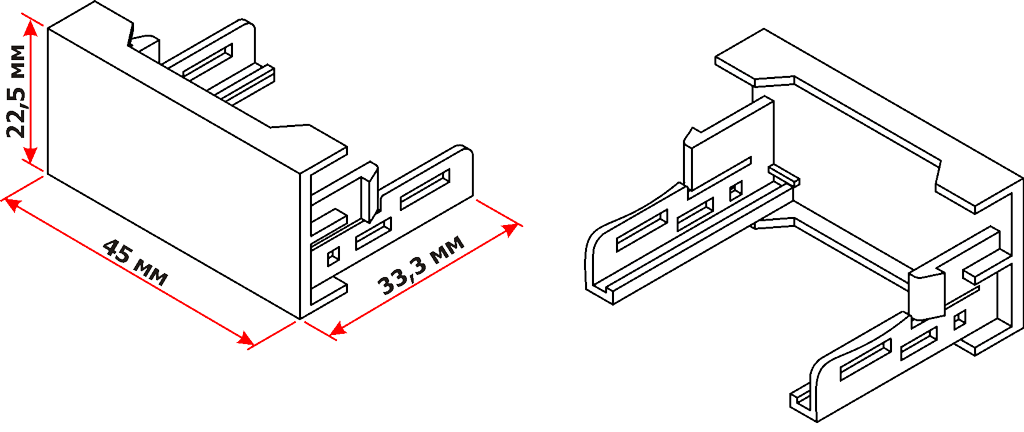 22,5 мм
45 мм
33,3 мм